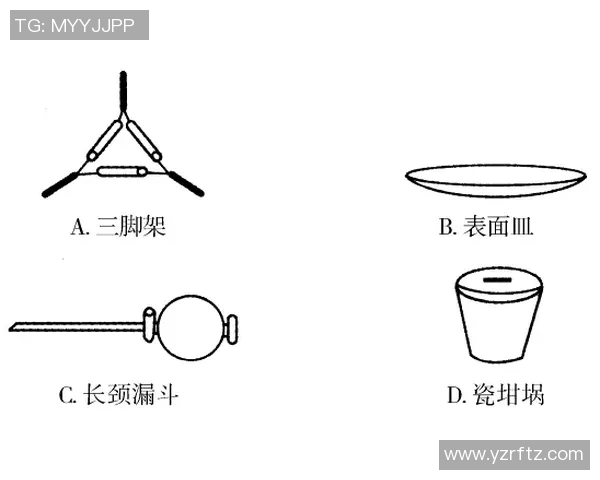 TG: MYYJJPP

A. 三脚架

B. 表面皿

C. 长颈漏斗

D. 瓷坩埚

www.yzrftz.com